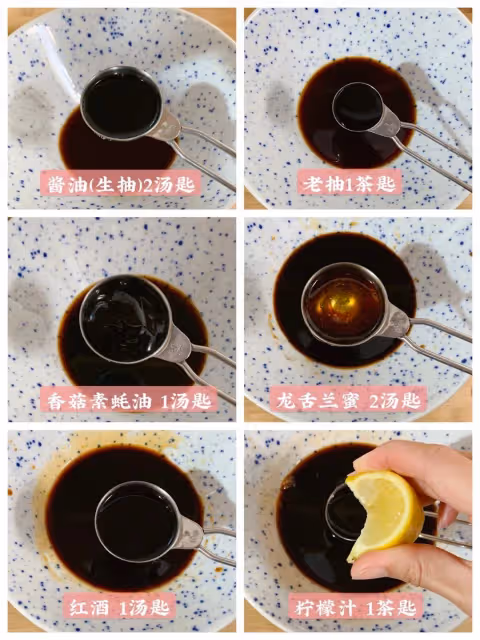 酱油(生抽)2汤匙

老抽1茶匙

香菇素蚝油 1汤匙

龙舌兰蜜 2汤匙

红酒 1汤匙

柠檬汁 1茶匙